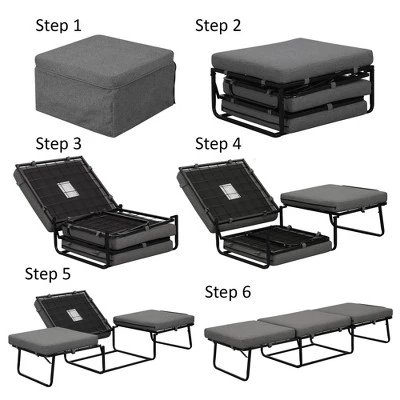 Step 1

Step 2

Step 3

Step 4

Step 5

Step 6