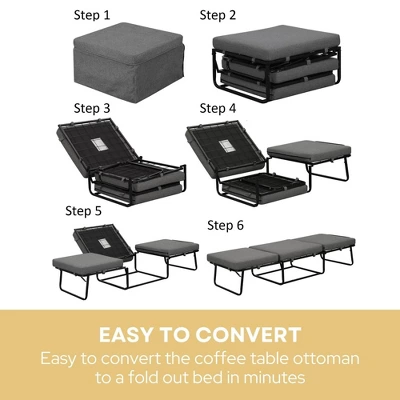 Step 1

Step 2

Step 3

Step 4

Step 5

Step 6

EASY TO CONVERT

Easy to convert the coffee table ottoman to a fold out bed in minutes